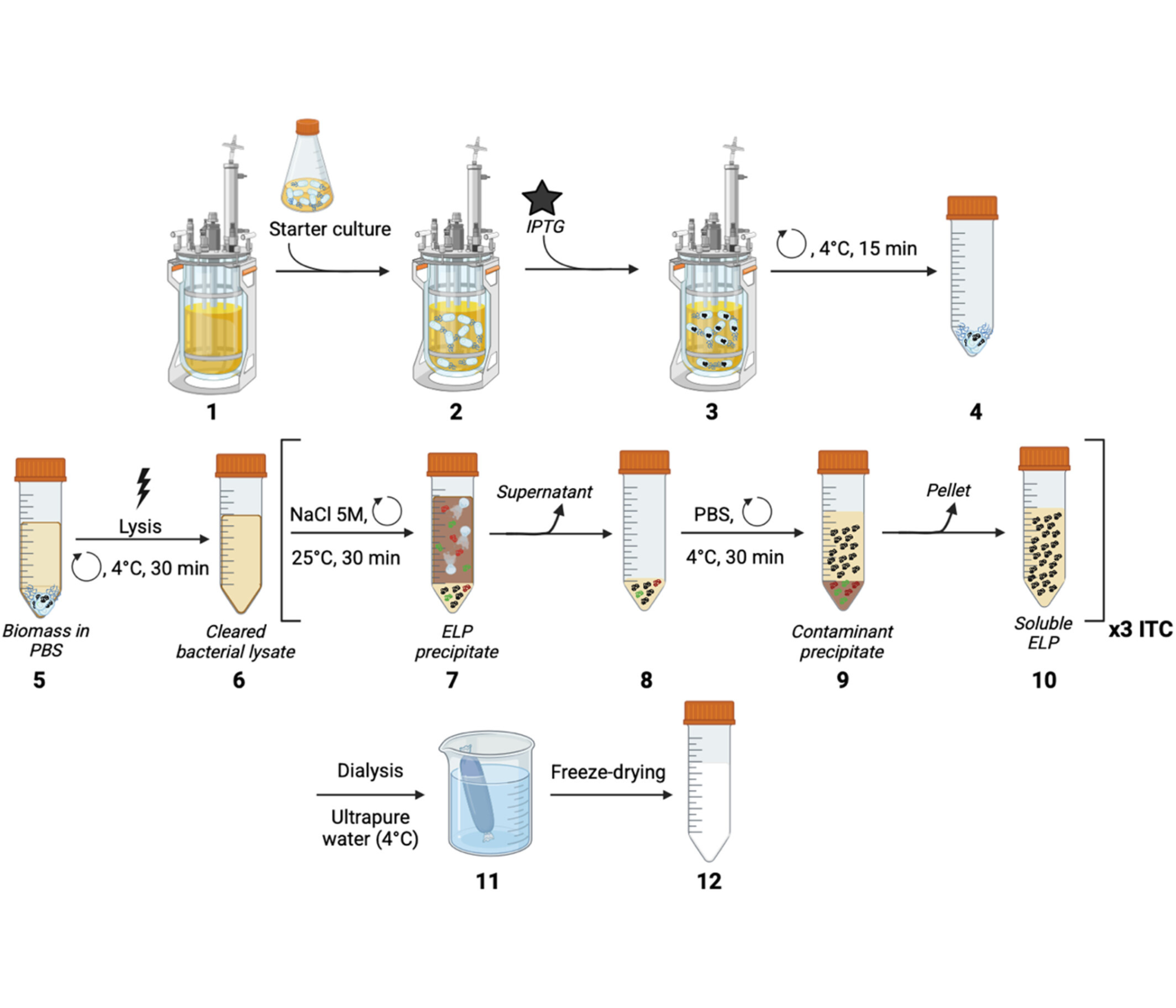 Starter culture

IPTG

, 4°C, 15 min

1

2

3

4

Lysis

, 4°C, 30 min

NaCl 5M,

25°C, 30 min

Supernatant

PBS,

4°C, 30 min

Pellet

Biomass in PBS

Cleared bacterial lysate

ELP precipitate

Contaminant precipitate

Soluble ELP

x3 ITC

5

6

7

8

9

10

Dialysis

Ultrapure water (4°C)

Freeze-drying

11

12